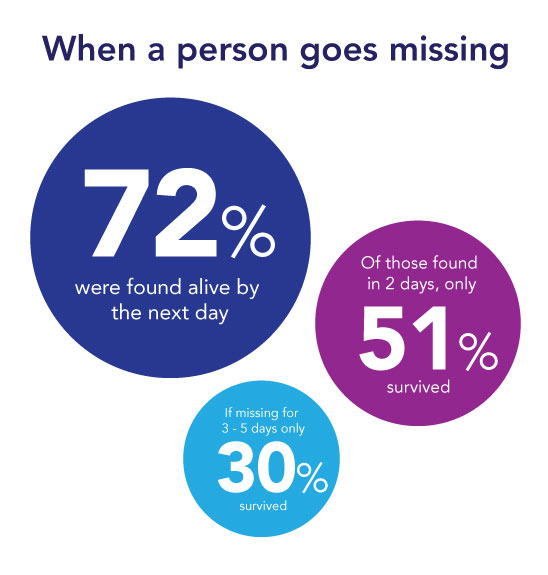 When a person goes missing

72%
were found alive by the next day

Of those found in 2 days, only
51%
survived

If missing for 3 - 5 days only
30%
survived